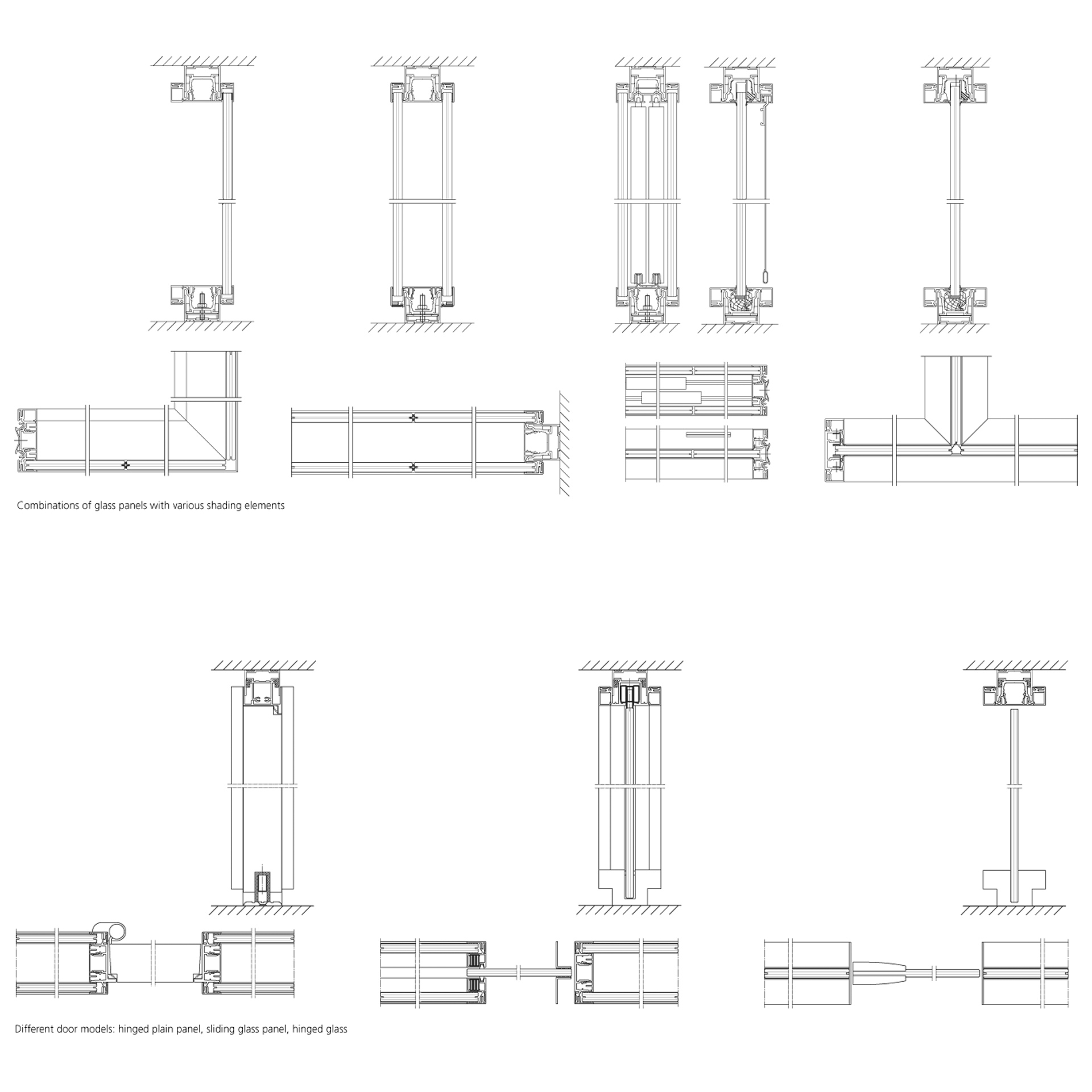 Combinations of glass panels with various shading elements

Different door models: hinged plain panel, sliding glass panel, hinged glass